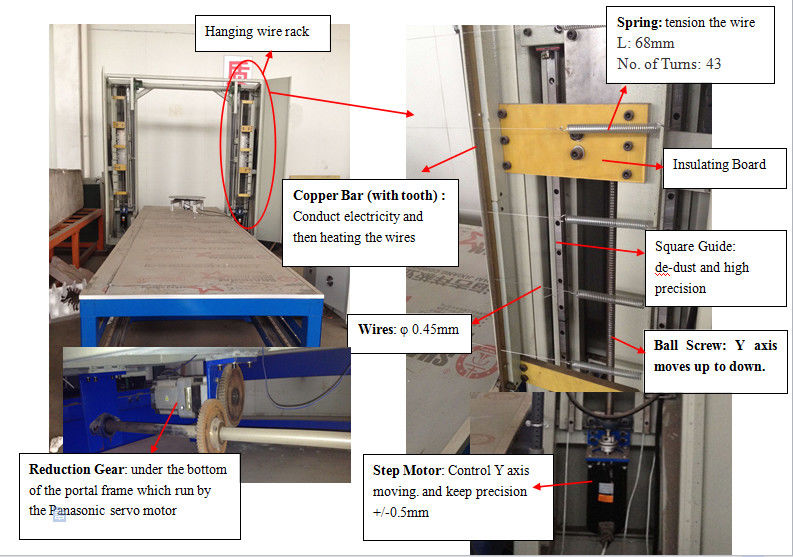 Hanging wire rack

Spring: tension the wire
L: 68mm
No. of Turns: 43

Insulating Board

Copper Bar (with tooth) : Conduct electricity and then heating the wires

Square Guide: de-dust and high precision

Wires: φ 0.45mm

Ball Screw: Y axis moves up to down.

Reduction Gear: under the bottom of the portal frame which run by the Panasonic servo motor

Step Motor: Control Y axis moving. and keep precision +/-0.5mm